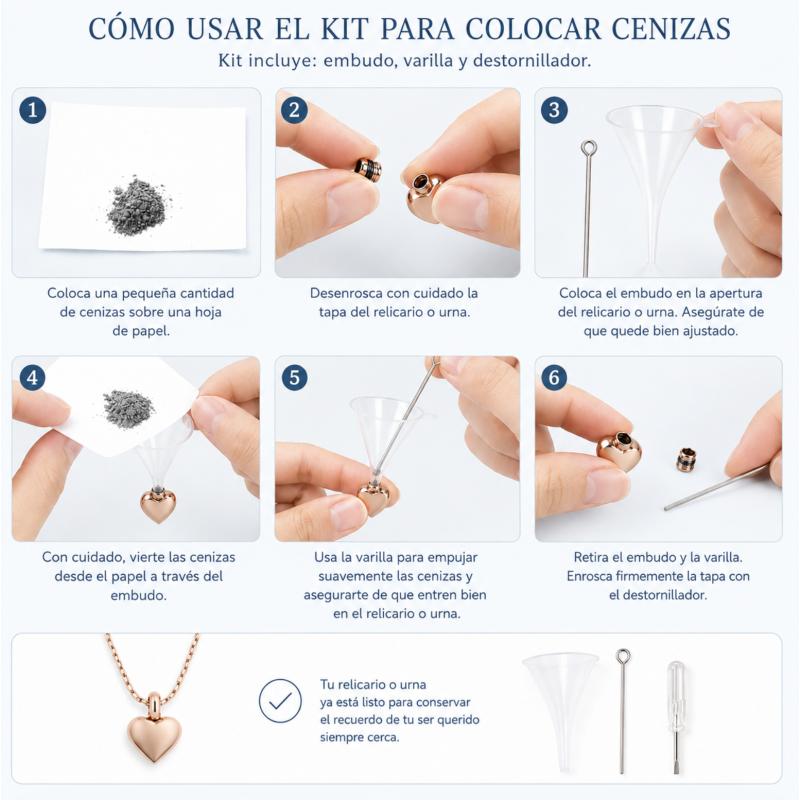 CÓMO USAR EL KIT PARA COLOCAR CENIZAS
Kit incluye: embudo, varilla y destornillador.

1
Coloca una pequeña cantidad de cenizas sobre una hoja de papel.

2
Desenrosca con cuidado la tapa del relicario o urna.

3
Coloca el embudo en la apertura del relicario o urna. Asegúrate de que quede bien ajustado.

4
Con cuidado, vierte las cenizas desde el papel a través del embudo.

5
Usa la varilla para empujar suavemente las cenizas y asegurarte de que entren bien en el relicario o urna.

6
Retira el embudo y la varilla. Enrosca firmemente la tapa con el destornillador.

Tu relicario o urna ya está listo para conservar el recuerdo de tu ser querido siempre cerca.